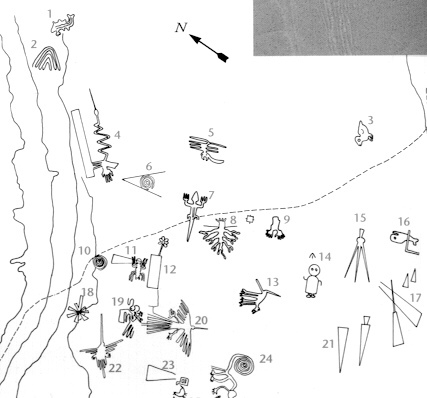 1
2
N
3
4
5
6
7
8
9
10
11
12
13
14
15
16
17
18
19
20
21
22
23
24